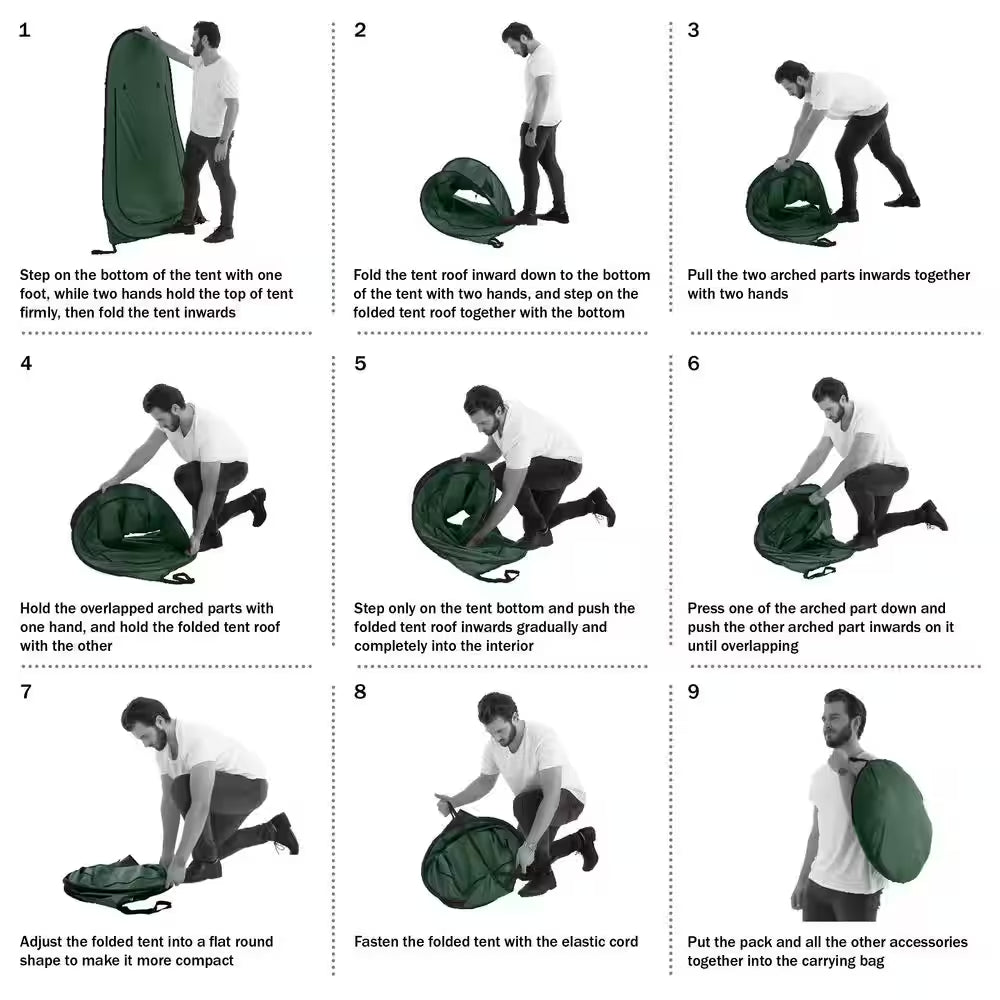 1

Step on the bottom of the tent with one foot, while two hands hold the top of tent firmly, then fold the tent inwards

2

Fold the tent roof inward down to the bottom of the tent with two hands, and step on the folded tent roof together with the bottom

3

Pull the two arched parts inwards together with two hands

4

Hold the overlapped arched parts with one hand, and hold the folded tent roof with the other

5

Step only on the tent bottom and push the folded tent roof inwards gradually and completely into the interior

6

Press one of the arched part down and push the other arched part inwards on it until overlapping

7

Adjust the folded tent into a flat round shape to make it more compact

8

Fasten the folded tent with the elastic cord

9

Put the pack and all the other accessories together into the carrying bag